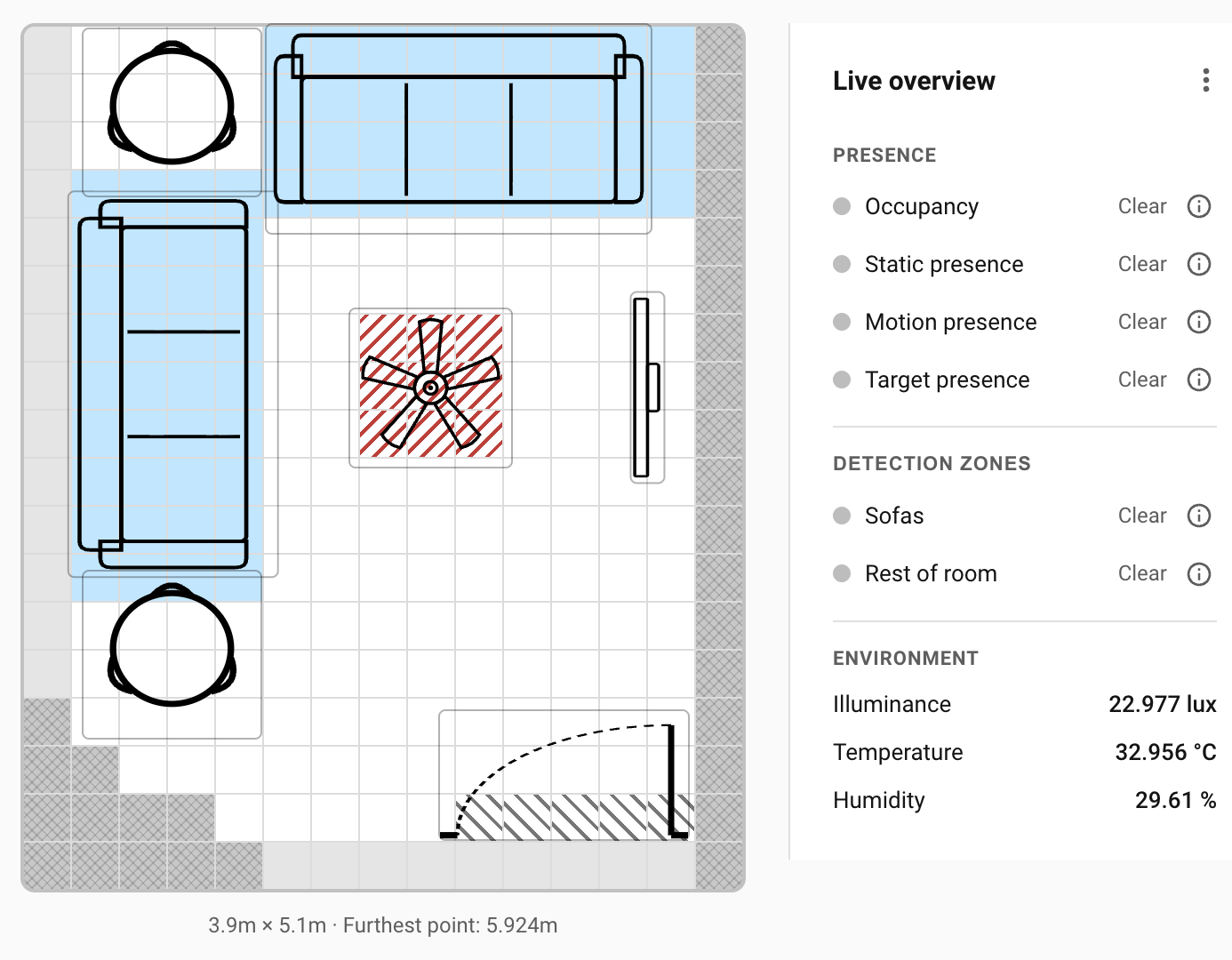 3.9m × 5.1m · Furthest point: 5.924m

Live overview

PRESENCE

Occupancy Clear

Static presence Clear

Motion presence Clear

Target presence Clear

DETECTION ZONES

Sofas Clear

Rest of room Clear

ENVIRONMENT

Illuminance 22.977 lux

Temperature 32.956 °C

Humidity 29.61 %